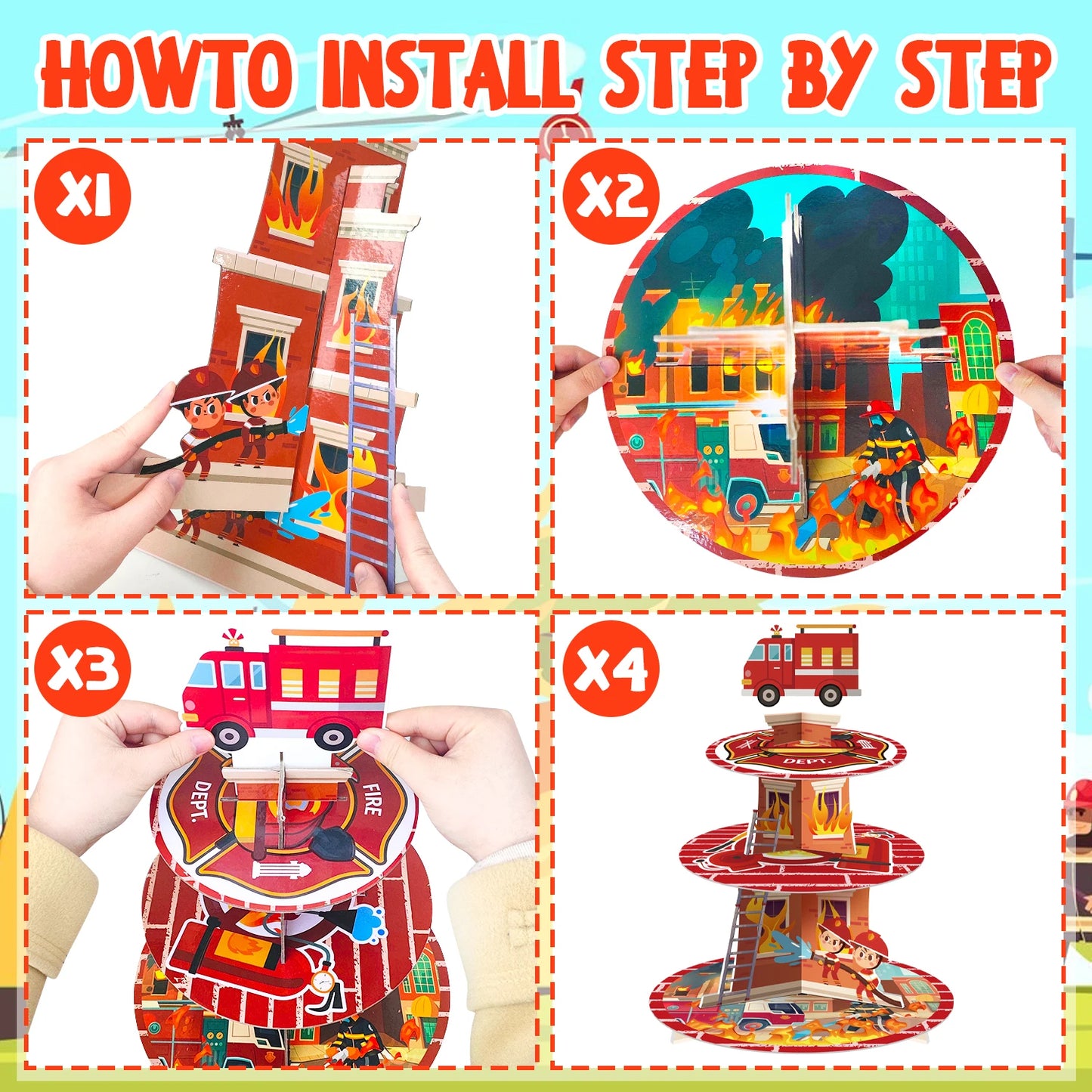 HOWTO INSTALL STEP BY STEP

X1

X2

X3

DEPT. FIRE

X4

DEPT.